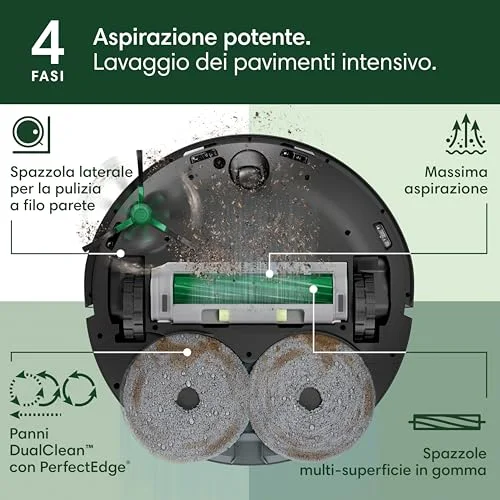 4
FASI

Aspirazione potente.
Lavaggio dei pavimenti intensivo.

Spazzola laterale per la pulizia a filo parete

Massima aspirazione

Panni DualClean™ con PerfectEdge®

Spazzole multi-superficie in gomma